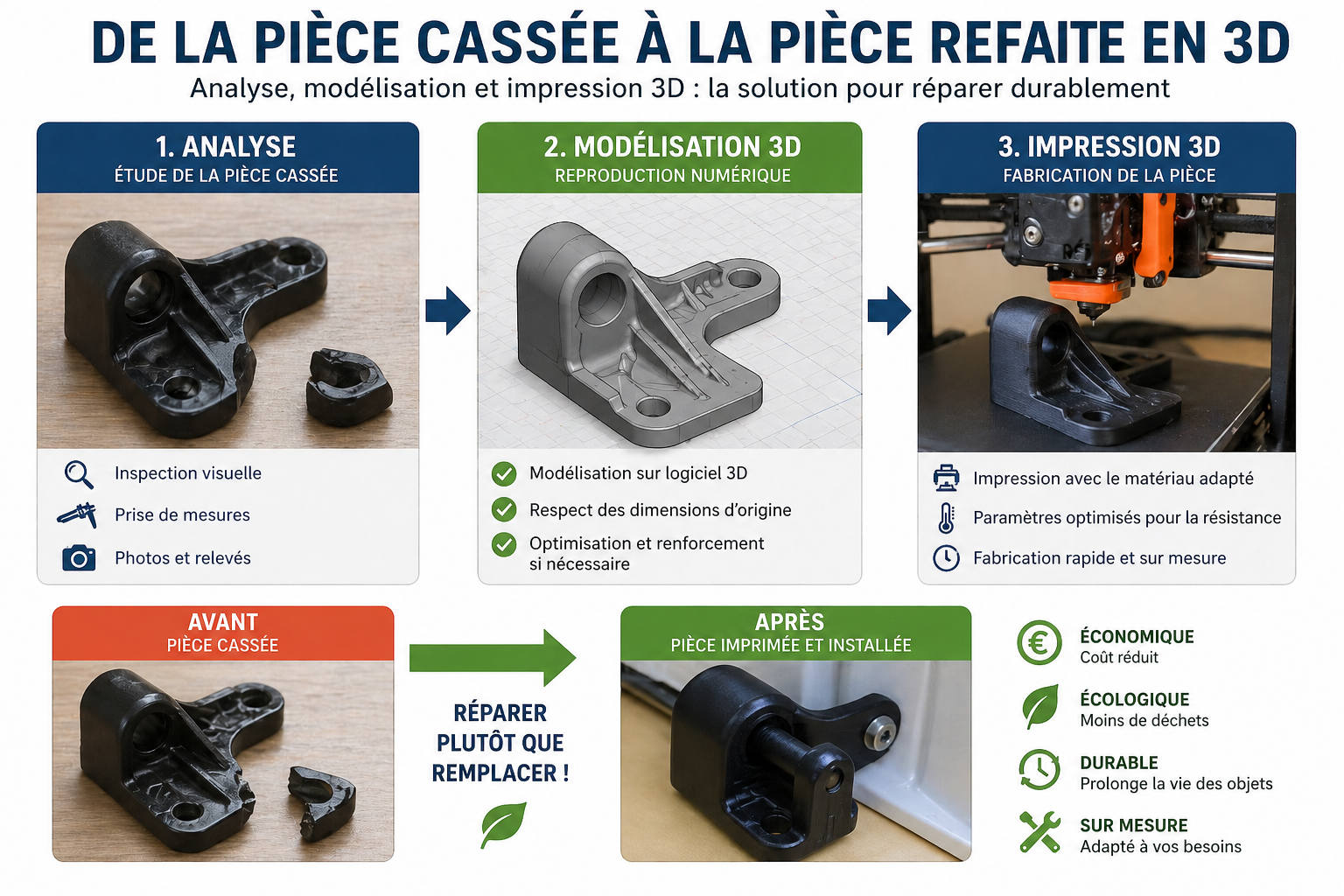 DE LA PIÈCE CASSÉE À LA PIÈCE REFAITE EN 3D

Analyse, modélisation et impression 3D : la solution pour réparer durablement

1. ANALYSE
ÉTUDE DE LA PIÈCE CASSÉE

Inspection visuelle
Prise de mesures
Photos et relevés

2. MODÉLISATION 3D
REPRODUCTION NUMÉRIQUE

Modélisation sur logiciel 3D
Respect des dimensions d'origine
Optimisation et renforcement si nécessaire

3. IMPRESSION 3D
FABRICATION DE LA PIÈCE

Impression avec le matériau adapté
Paramètres optimisés pour la résistance
Fabrication rapide et sur mesure

AVANT
PIÈCE CASSÉE

RÉPARER PLUTÔT QUE REMPLACER !

APRÈS
PIÈCE IMPRIMÉE ET INSTALLÉE

ÉCONOMIQUE
Coût réduit

ÉCOLOGIQUE
Moins de déchets

DURABLE
Prolonge la vie des objets

SUR MESURE
Adapté à vos besoins